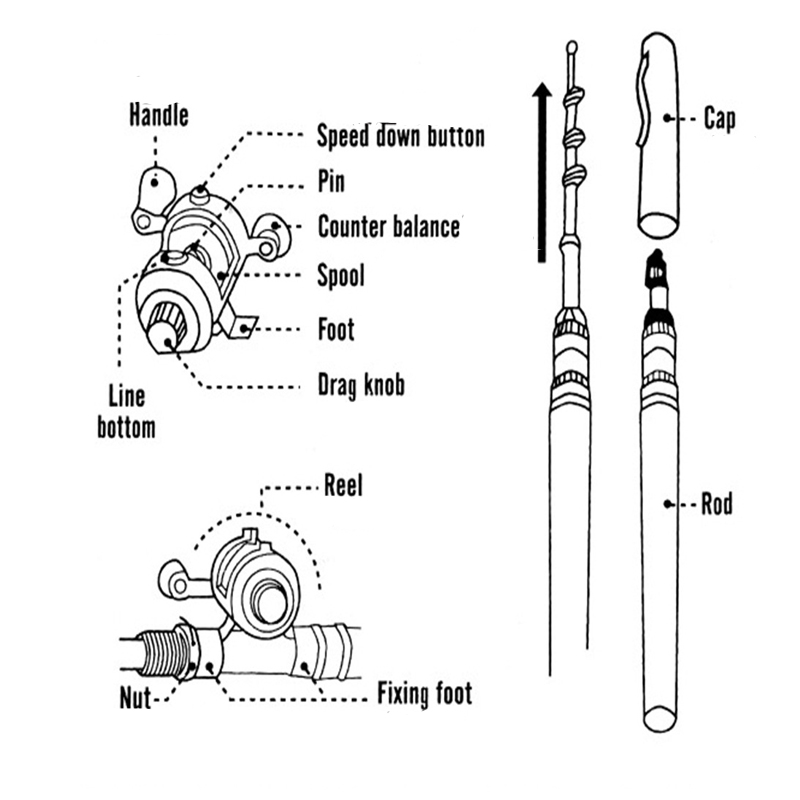 Handle
Speed down button
Pin
Counter balance
Spool
Foot
Drag knob
Line bottom

Reel
Nut
Fixing foot

Cap
Rod