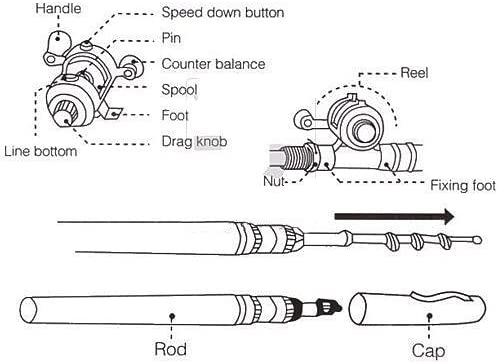 Handle
Speed down button
Pin
Counter balance
Spool
Foot
Drag knob
Line bottom

Reel
Nut
Fixing foot

Rod
Cap