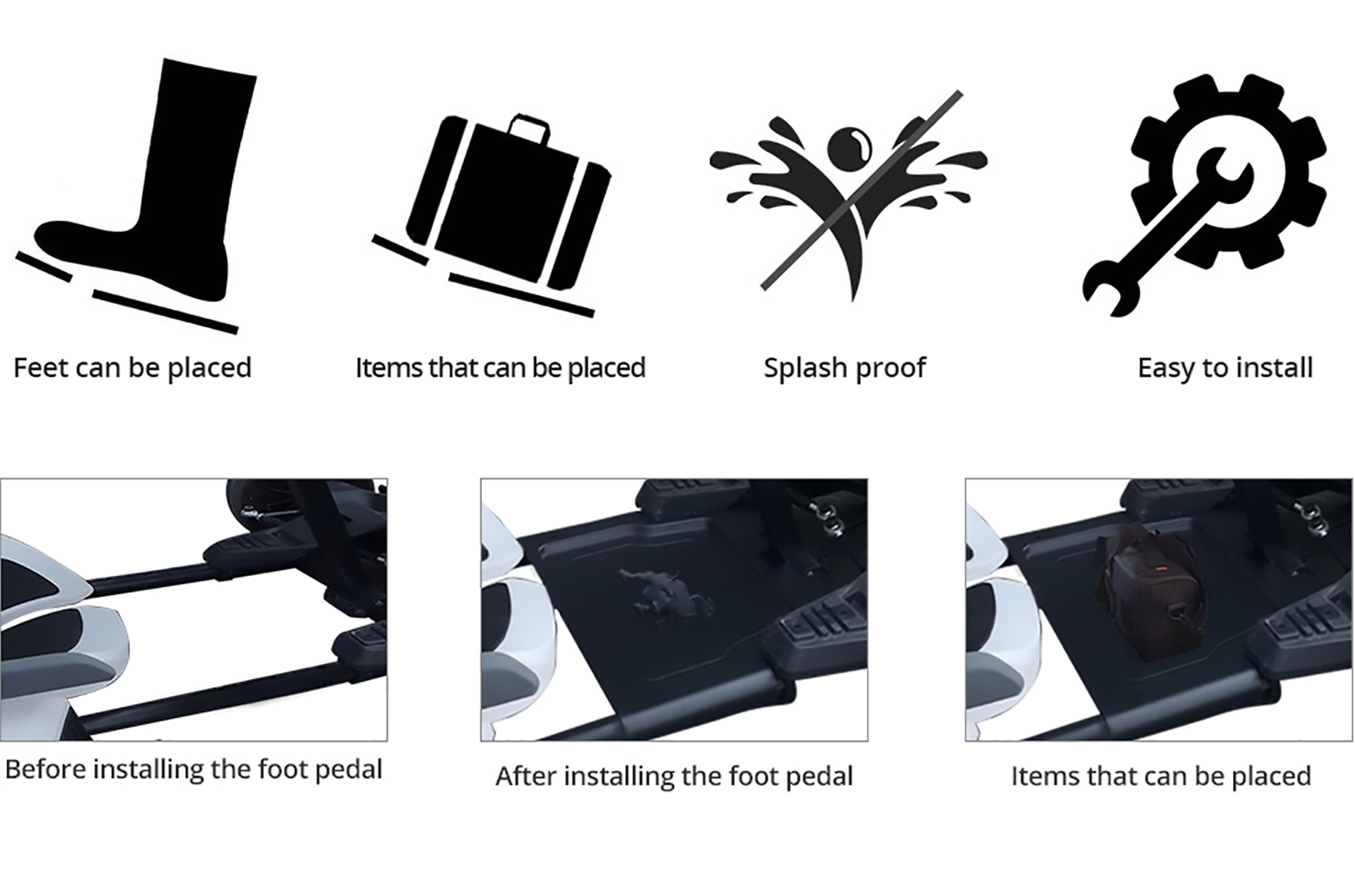 Feet can be placed

Items that can be placed

Splash proof

Easy to install

Before installing the foot pedal

After installing the foot pedal

Items that can be placed