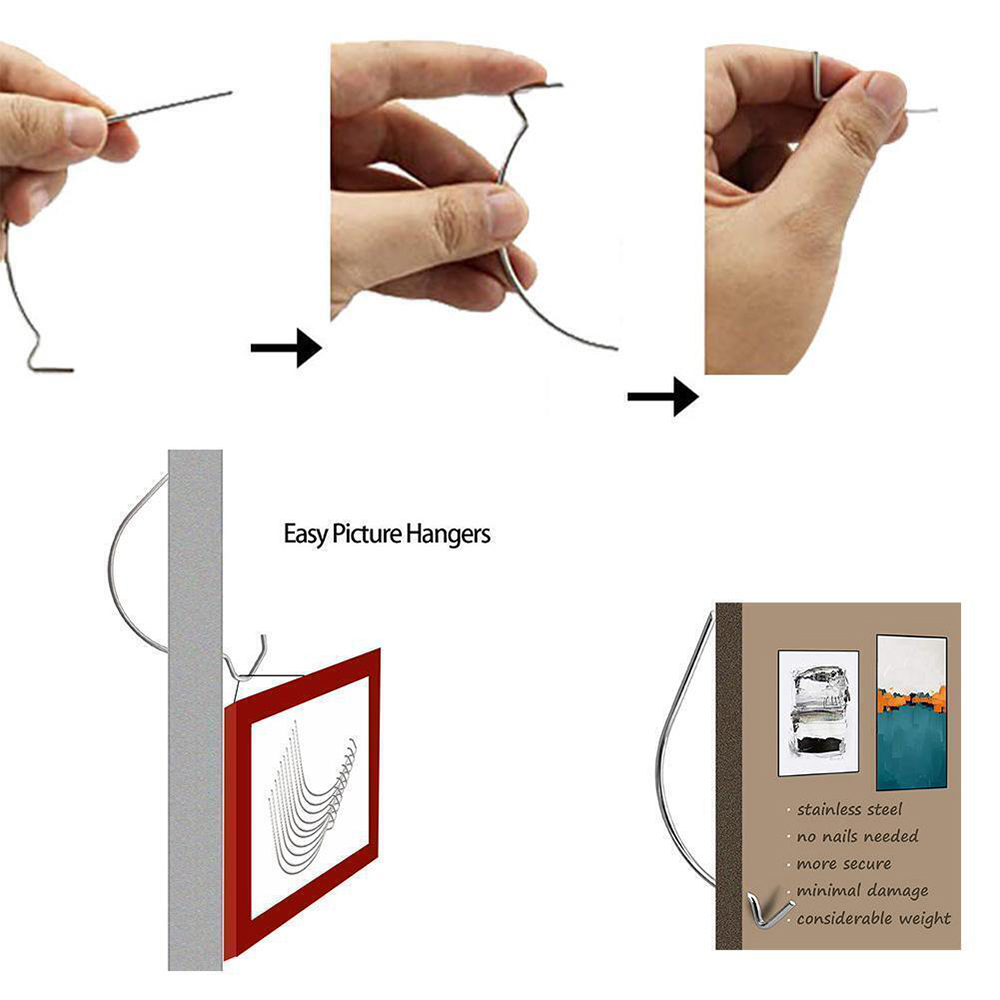 Easy Picture Hangers

· stainless steel
· no nails needed
· more secure
· minimal damage
· considerable weight