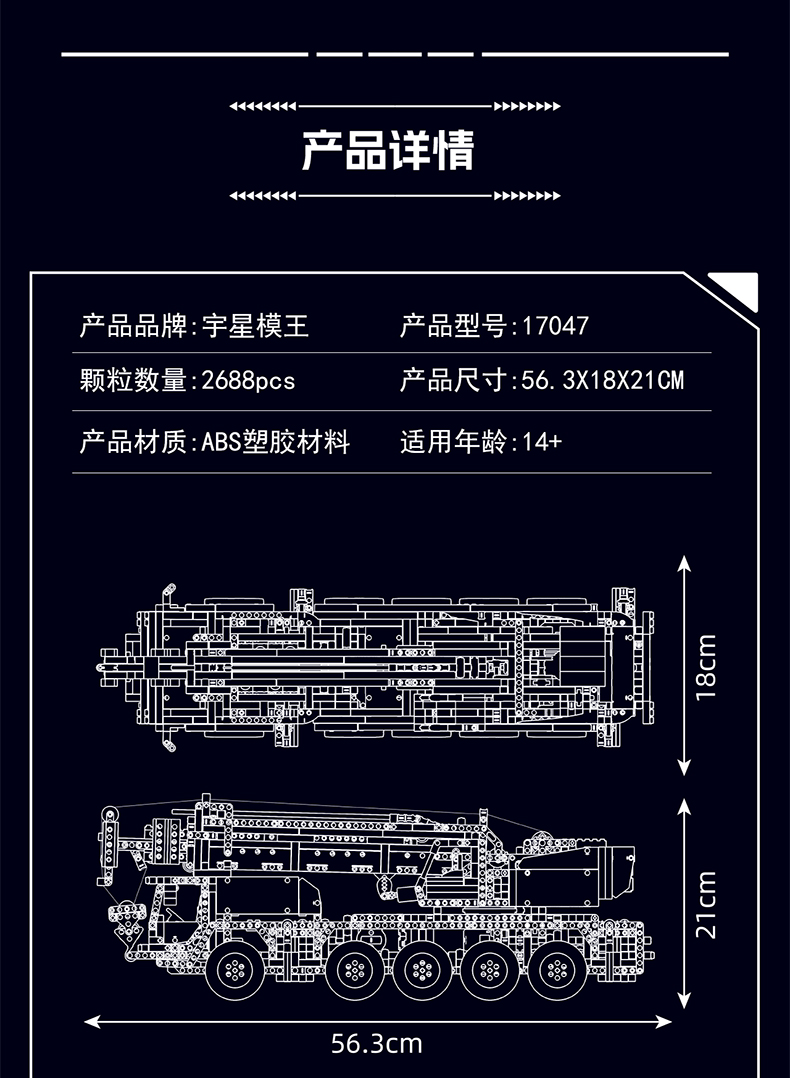 产品详情

产品品牌:宇星模王

产品型号:17047

颗粒数量:2688pcs

产品尺寸:56.3X18X21CM

产品材质:ABS塑胶材料

适用年龄:14+

18cm

21cm

56.3cm