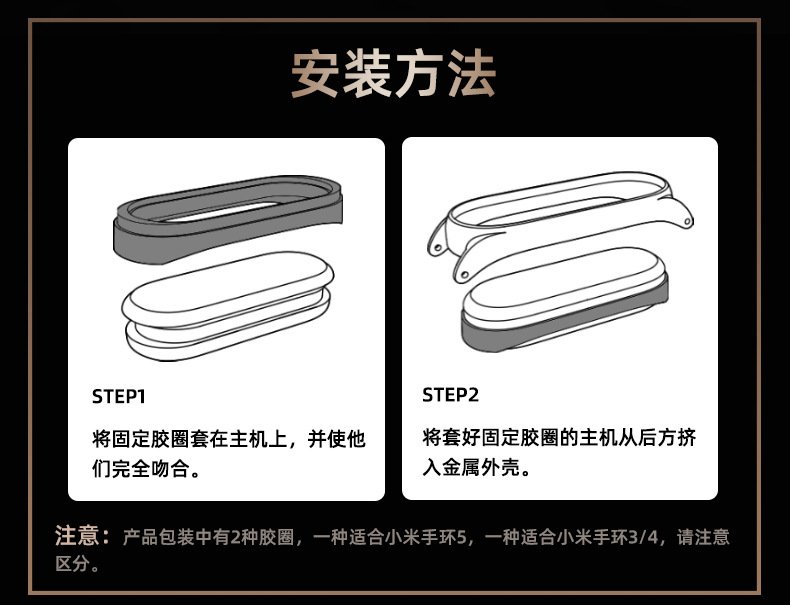 安装方法

STEP1

将固定胶圈套在主机上，并使他们完全吻合。

STEP2

将套好固定胶圈的主机从后方挤入金属外壳。

注意：产品包装中有2种胶圈，一种适合小米手环5，一种适合小米手环3/4，请注意区分。