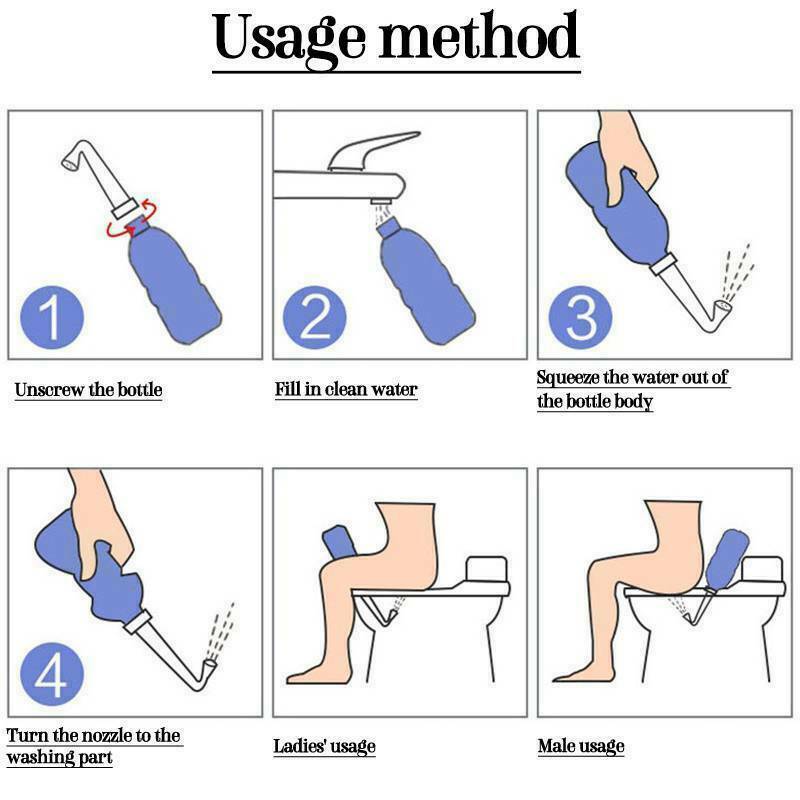 Usage method

1

Unscrew the bottle

2

Fill in clean water

3

Squeeze the water out of the bottle body

4

Turn the nozzle to the washing part

Ladies' usage

Male usage