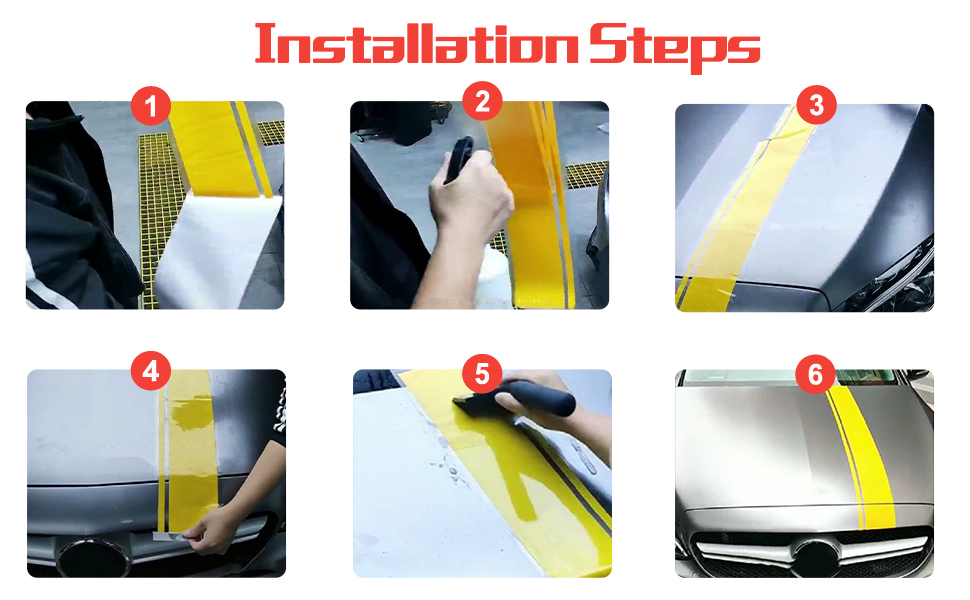 Installation Steps

1

2

3

4

5

6