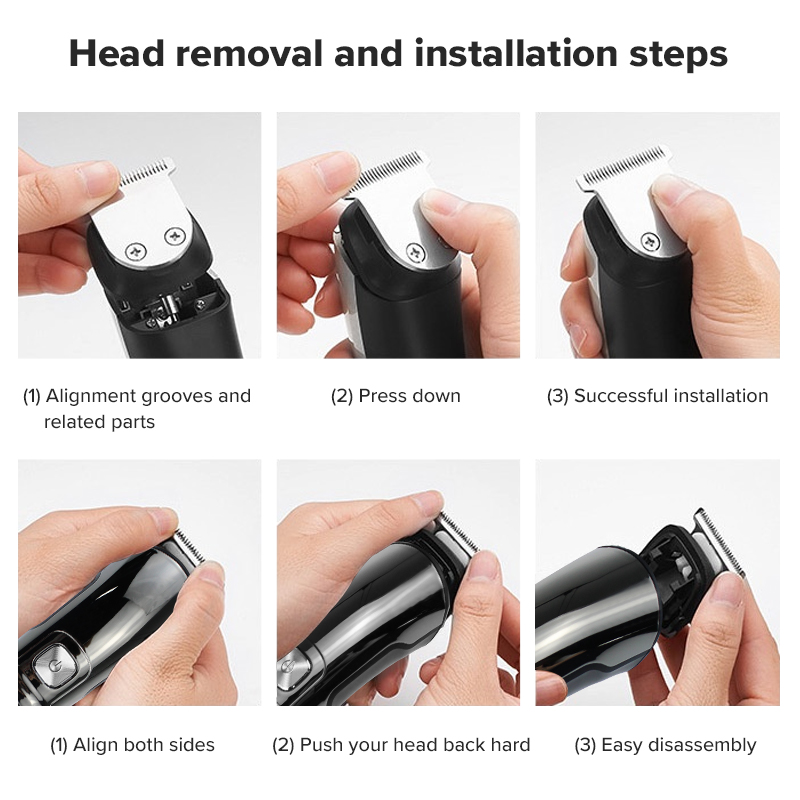 Head removal and installation steps

(1) Alignment grooves and related parts

(2) Press down

(3) Successful installation

(1) Align both sides

(2) Push your head back hard

(3) Easy disassembly