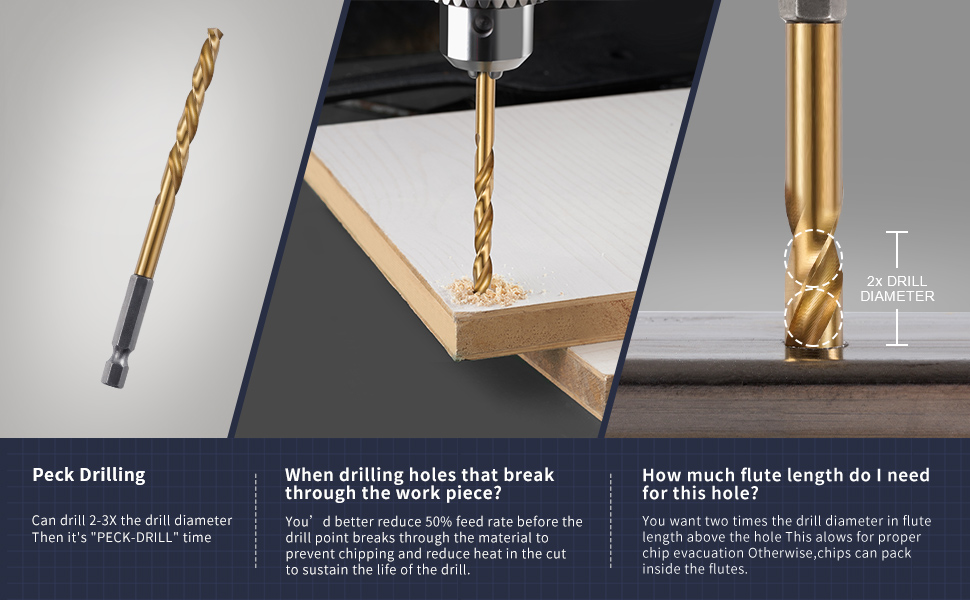 2x DRILL DIAMETER

Peck Drilling

Can drill 2-3X the drill diameter Then it's "PECK-DRILL" time

When drilling holes that break through the work piece?

You’d better reduce 50% feed rate before the drill point breaks through the material to prevent chipping and reduce heat in the cut to sustain the life of the drill.

How much flute length do I need for this hole?

You want two times the drill diameter in flute length above the hole This alows for proper chip evacuation Otherwise,chips can pack inside the flutes.