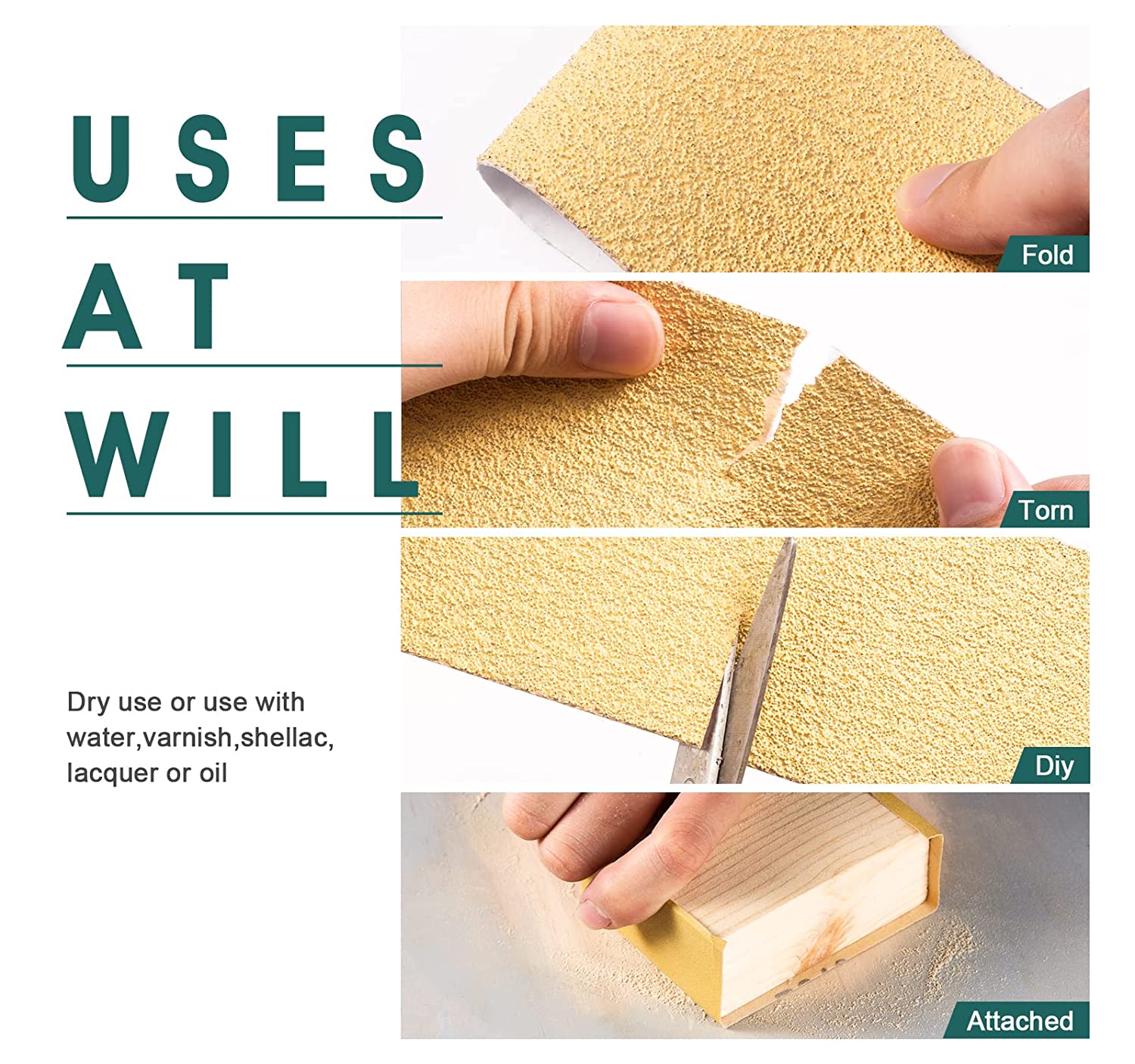 USES
AT
WILL

Dry use or use with water,varnish,shellac, lacquer or oil

Fold

Torn

Diy

Attached