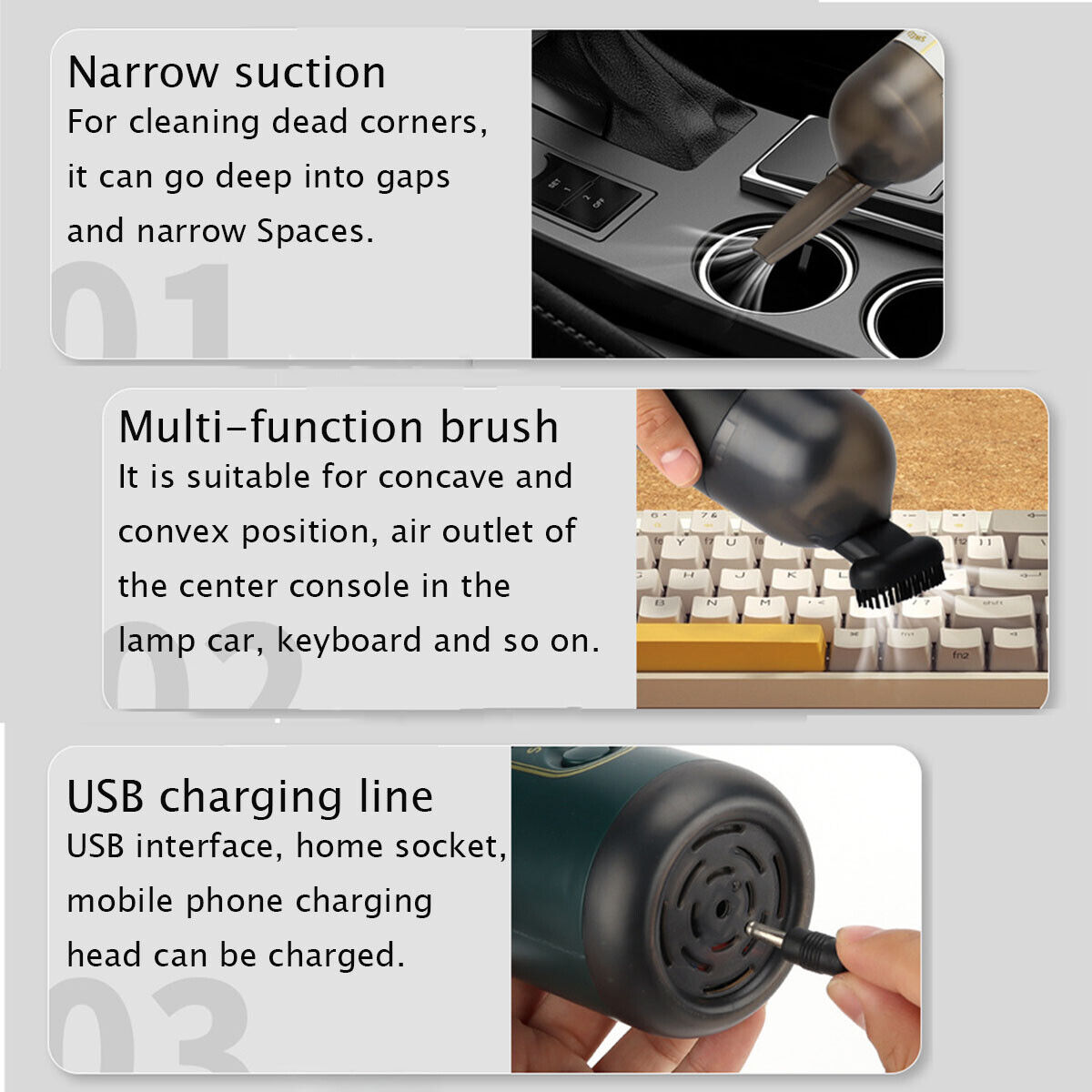 Narrow suction
For cleaning dead corners, it can go deep into gaps and narrow Spaces.

01

Multi-function brush
It is suitable for concave and convex position, air outlet of the center console in the lamp car, keyboard and so on.

02

USB charging line
USB interface, home socket, mobile phone charging head can be charged.

03